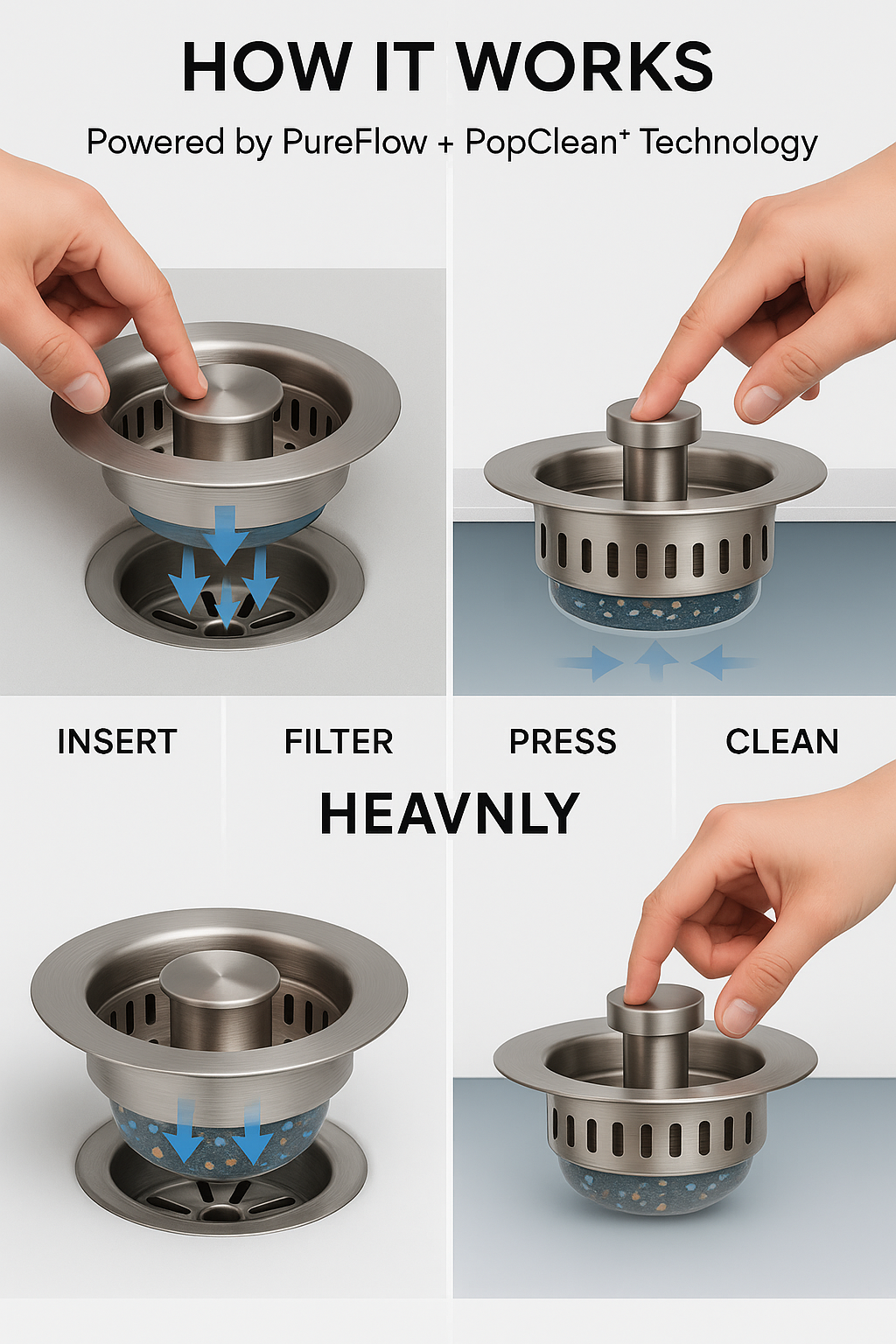 HOW IT WORKS

Powered by PureFlow + PopClean⁺ Technology

INSERT

FILTER

PRESS

CLEAN

HEAVNLY