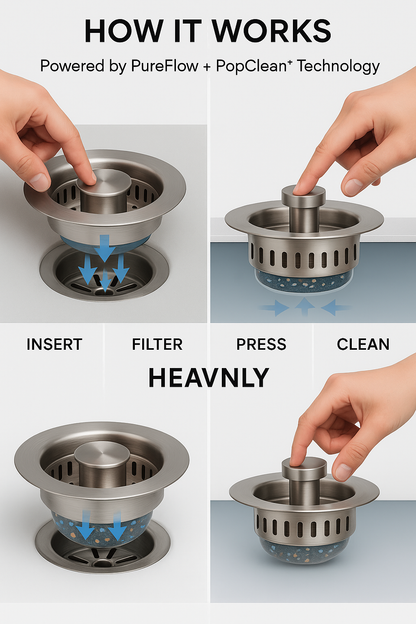 HOW IT WORKS

Powered by PureFlow + PopClean* Technology

INSERT

FILTER

PRESS

CLEAN

HEAVNLY